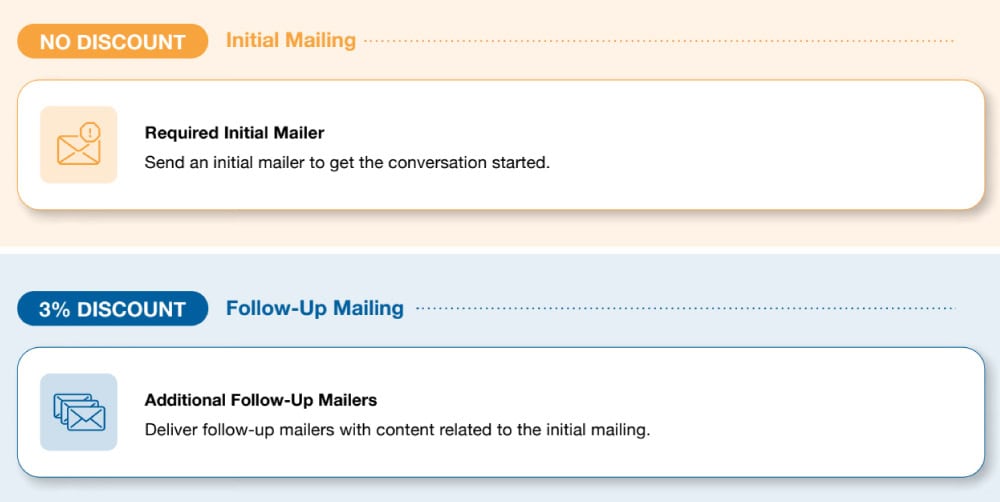 NO DISCOUNT Initial Mailing

Required Initial Mailer
Send an initial mailer to get the conversation started.

3% DISCOUNT Follow-Up Mailing

Additional Follow-Up Mailers
Deliver follow-up mailers with content related to the initial mailing.